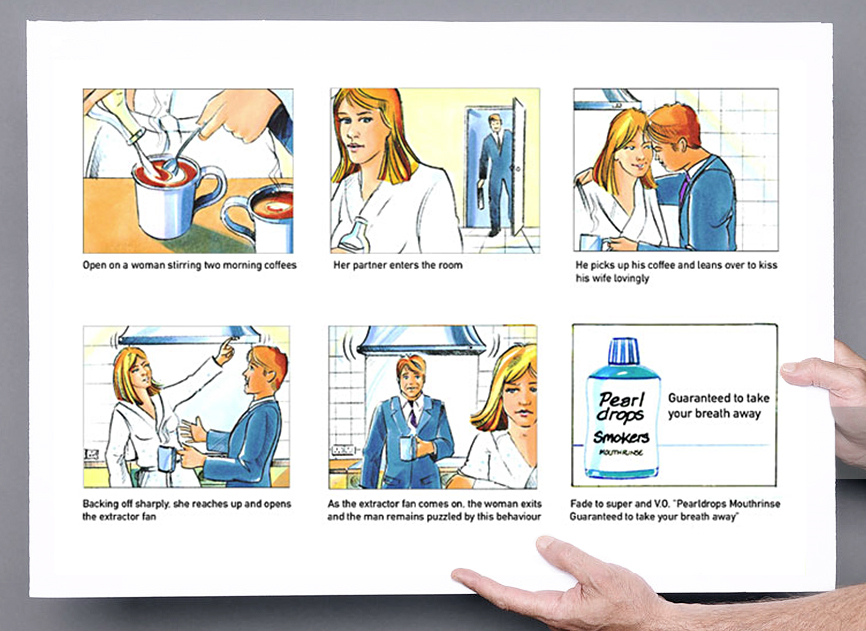 Open on a woman stirring two morning coffees

Her partner enters the room

He picks up his coffee and leans over to kiss his wife lovingly

Backing off sharply, she reaches up and opens the extractor fan

As the extractor fan comes on, the woman exits and the man remains puzzled by this behaviour

Pearl drops Smokers MOUTHRINSE

Guaranteed to take your breath away

Fade to super and V.O. "Pearldrops Mouthrinse Guaranteed to take your breath away"